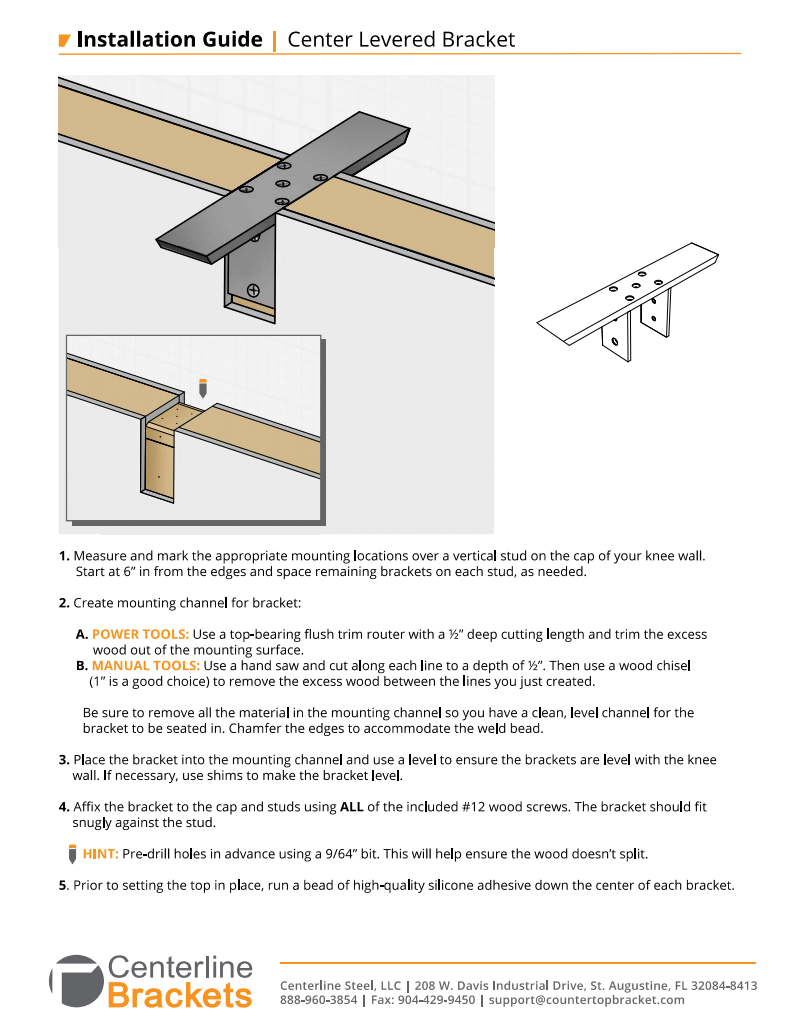 Installation Guide | Center Levered Bracket

1. Measure and mark the appropriate mounting locations over a vertical stud on the cap of your knee wall. Start at 6” in from the edges and space remaining brackets on each stud, as needed.

2. Create mounting channel for bracket:

A. POWER TOOLS: Use a top-bearing flush trim router with a ½” deep cutting length and trim the excess wood out of the mounting surface.
B. MANUAL TOOLS: Use a hand saw and cut along each line to a depth of ½”. Then use a wood chisel (1” is a good choice) to remove the excess wood between the lines you just created.

Be sure to remove all the material in the mounting channel so you have a clean, level channel for the bracket to be seated in. Chamfer the edges to accommodate the weld bead.

3. Place the bracket into the mounting channel and use a level to ensure the brackets are level with the knee wall. If necessary, use shims to make the bracket level.

4. Affix the bracket to the cap and studs using ALL of the included #12 wood screws. The bracket should fit snugly against the stud.

HINT: Pre-drill holes in advance using a 9/64” bit. This will help ensure the wood doesn’t split.

5. Prior to setting the top in place, run a bead of high-quality silicone adhesive down the center of each bracket.

Centerline Brackets

Centerline Steel, LLC | 208 W. Davis Industrial Drive, St. Augustine, FL 32084-8413
888-960-3854 | Fax: 904-429-9450 | support@countertopbracket.com