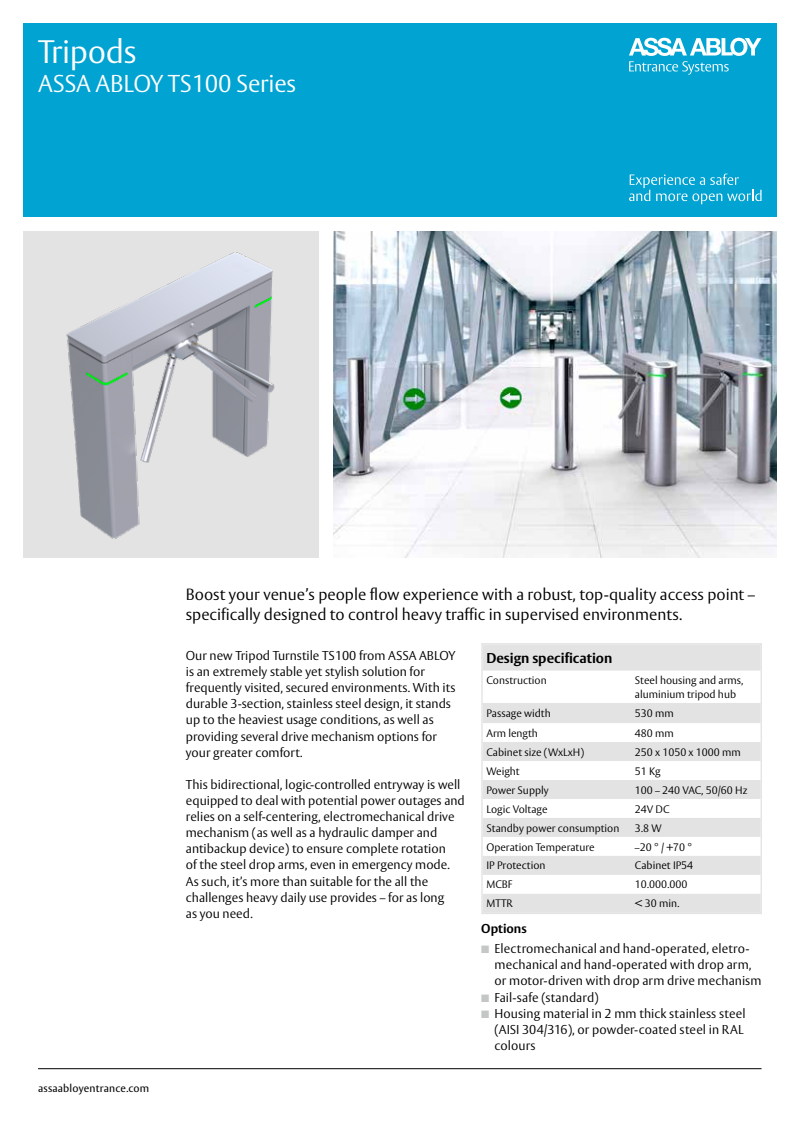 Tripods
ASSA ABLOY TS100 Series

ASSA ABLOY
Entrance Systems

Experience a safer and more open world

Boost your venue's people flow experience with a robust, top-quality access point – specifically designed to control heavy traffic in supervised environments.

Our new Tripod Turnstile TS100 from ASSA ABLOY is an extremely stable yet stylish solution for frequently visited, secured environments. With its durable 3-section, stainless steel design, it stands up to the heaviest usage conditions, as well as providing several drive mechanism options for your greater comfort.

This bidirectional, logic-controlled entryway is well equipped to deal with potential power outages and relies on a self-centering, electromechanical drive mechanism (as well as a hydraulic damper and antibackup device) to ensure complete rotation of the steel drop arms, even in emergency mode. As such, it's more than suitable for the all the challenges heavy daily use provides – for as long as you need.

Design specification

| | |
|---|---|
| Construction | Steel housing and arms, aluminium tripod hub |
| Passage width | 530 mm |
| Arm length | 480 mm |
| Cabinet size (WxLxH) | 250 x 1050 x 1000 mm |
| Weight | 51 Kg |
| Power Supply | 100 – 240 VAC, 50/60 Hz |
| Logic Voltage | 24V DC |
| Standby power consumption | 3.8 W |
| Operation Temperature | –20 ° / +70 ° |
| IP Protection | Cabinet IP54 |
| MCBF | 10.000.000 |
| MTTR | < 30 min. |

Options
■ Electromechanical and hand-operated, eletromechanical and hand-operated with drop arm, or motor-driven with drop arm drive mechanism
■ Fail-safe (standard)
■ Housing material in 2 mm thick stainless steel (AISI 304/316), or powder-coated steel in RAL colours

assaabloyentrance.com