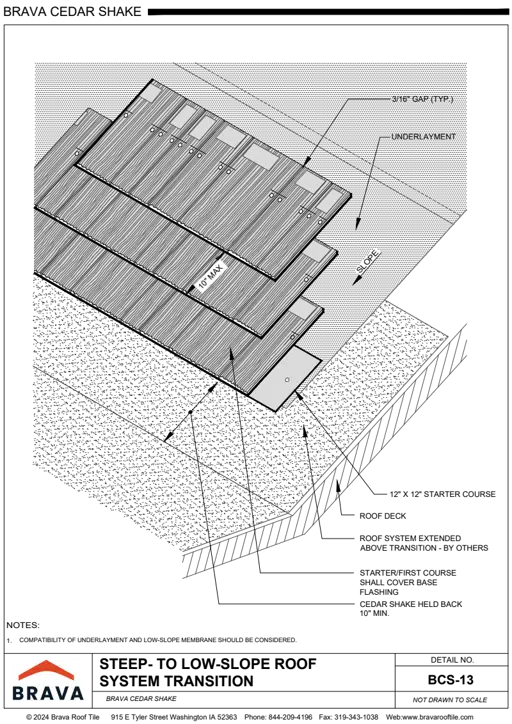 BRAVA CEDAR SHAKE

3/16" GAP (TYP.)

UNDERLAYMENT

SLOPE

10" MAX

12" X 12" STARTER COURSE

ROOF DECK

ROOF SYSTEM EXTENDED ABOVE TRANSITION - BY OTHERS

STARTER/FIRST COURSE SHALL COVER BASE FLASHING

CEDAR SHAKE HELD BACK 10" MIN.

NOTES:

1. COMPATIBILITY OF UNDERLAYMENT AND LOW-SLOPE MEMBRANE SHOULD BE CONSIDERED.

BRAVA

STEEP- TO LOW-SLOPE ROOF SYSTEM TRANSITION

BRAVA CEDAR SHAKE

DETAIL NO.

BCS-13

NOT DRAWN TO SCALE

© 2024 Brava Roof Tile 915 E Tyler Street Washington IA 52363 Phone: 844-209-4196 Fax: 319-343-1038 Web:www.bravarooftile.com