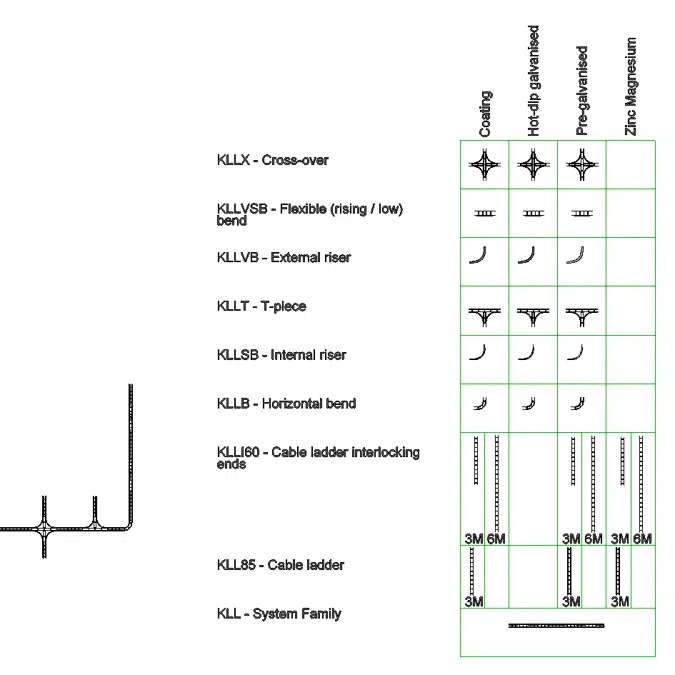 | | Coating | Hot-dip galvanised | Pre-galvanised | Zinc Magnesium |
|---|---|---|---|---|
| KLLX - Cross-over | | | | |
| KLLVSB - Flexible (rising / low) bend | | | | |
| KLLVB - External riser | | | | |
| KLLT - T-piece | | | | |
| KLLSB - Internal riser | | | | |
| KLLB - Horizontal bend | | | | |
| KLLI60 - Cable ladder interlocking ends | 3M 6M | | 3M 6M | 3M 6M |
| KLL85 - Cable ladder | 3M | | 3M | 3M |
| KLL - System Family | | | | |