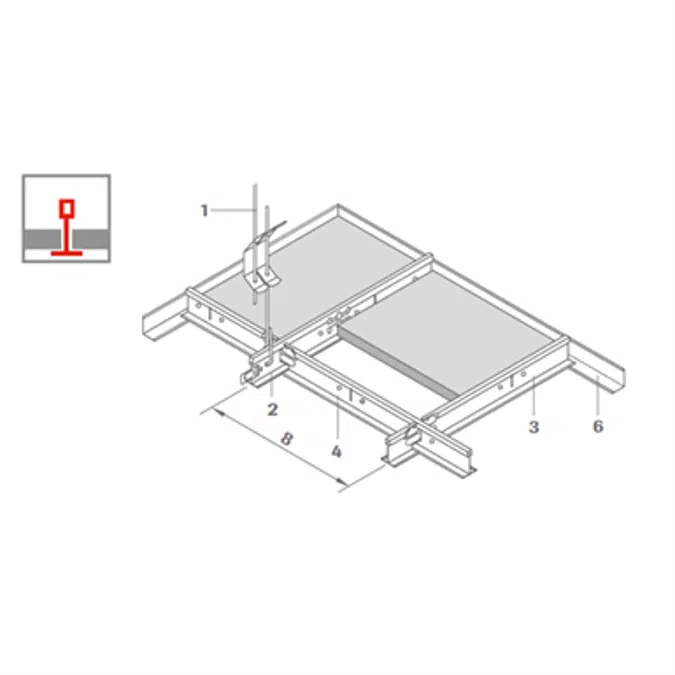 1
2
8
4
3
6