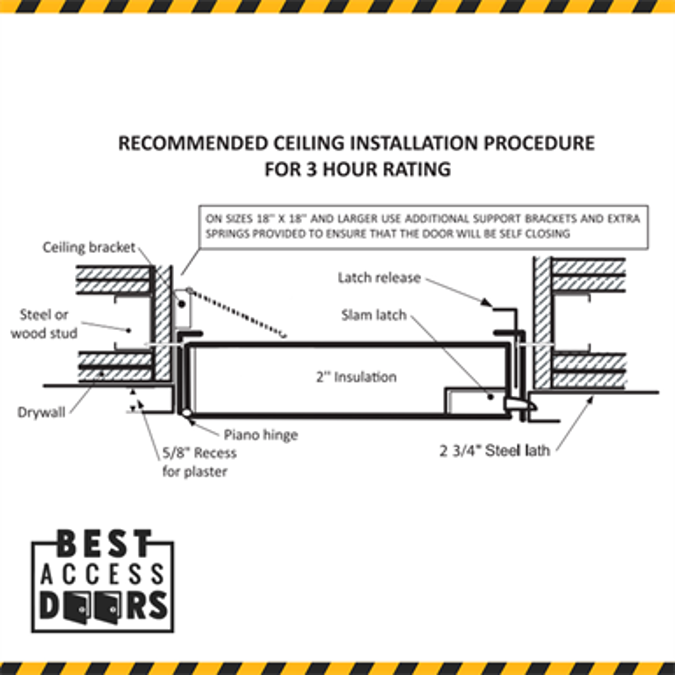 RECOMMENDED CEILING INSTALLATION PROCEDURE
FOR 3 HOUR RATING

ON SIZES 18" X 18" AND LARGER USE ADDITIONAL SUPPORT BRACKETS AND EXTRA SPRINGS PROVIDED TO ENSURE THAT THE DOOR WILL BE SELF CLOSING

Ceiling bracket

Steel or wood stud

Drywall

Latch release

Slam latch

2" Insulation

Piano hinge

5/8" Recess for plaster

2 3/4" Steel lath

BEST
ACCESS
DOORS