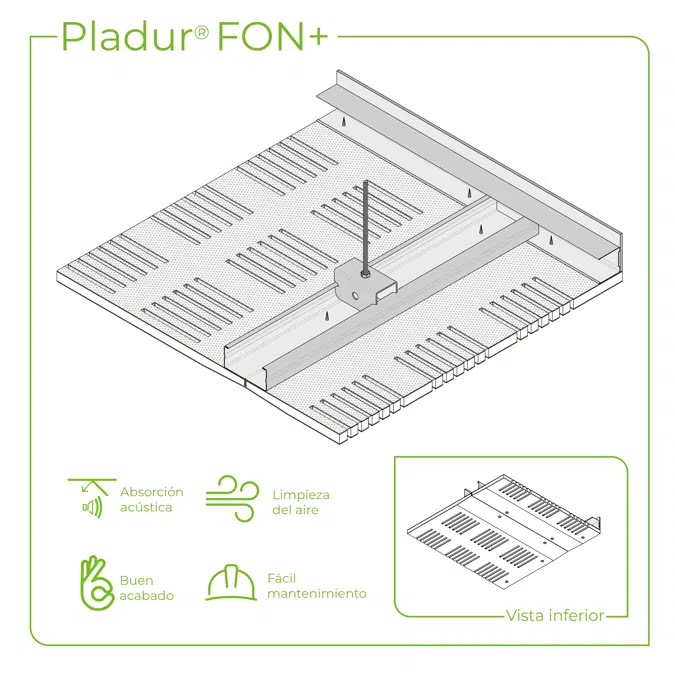 Pladur® FON+

Absorción acústica

Limpieza del aire

Buen acabado

Fácil mantenimiento

Vista inferior