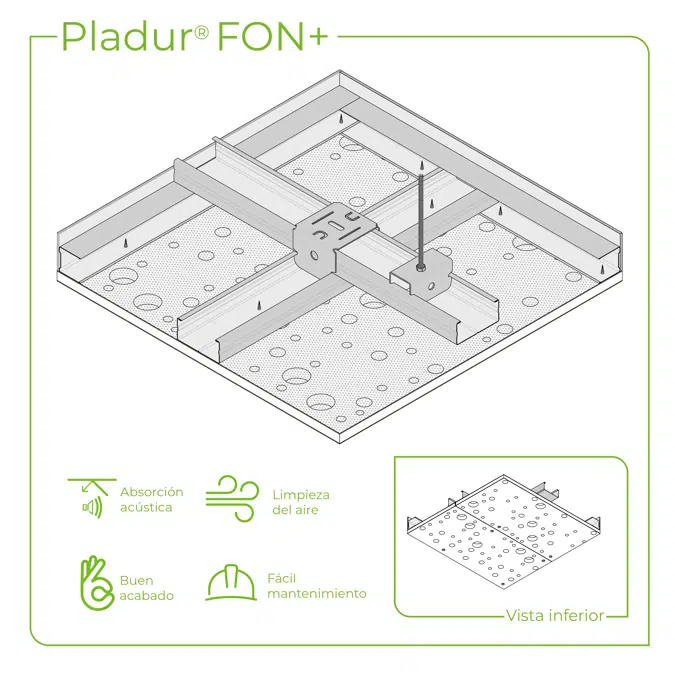 Pladur® FON+

Absorción acústica

Limpieza del aire

Buen acabado

Fácil mantenimiento

Vista inferior