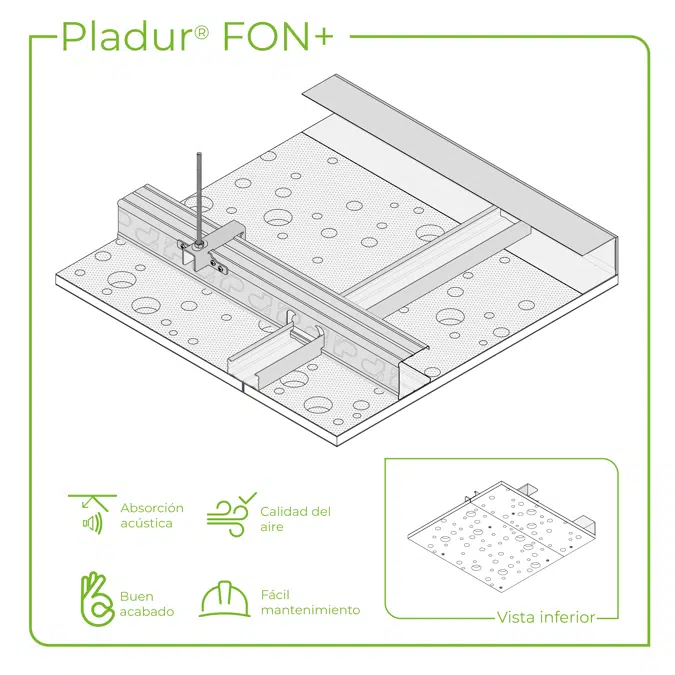 Pladur® FON+

Absorción acústica

Calidad del aire

Buen acabado

Fácil mantenimiento

Vista inferior