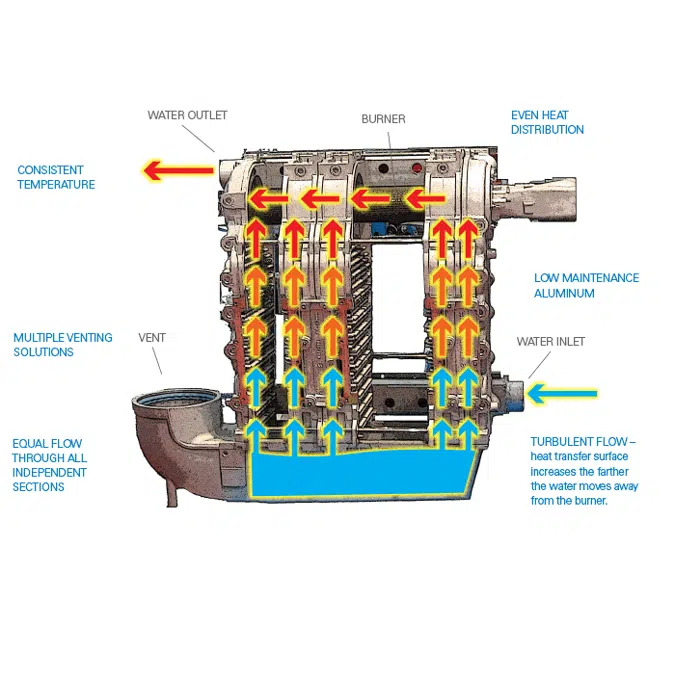 WATER OUTLET

BURNER

EVEN HEAT DISTRIBUTION

CONSISTENT TEMPERATURE

LOW MAINTENANCE ALUMINUM

MULTIPLE VENTING SOLUTIONS

VENT

WATER INLET

EQUAL FLOW THROUGH ALL INDEPENDENT SECTIONS

TURBULENT FLOW – heat transfer surface increases the farther the water moves away from the burner.