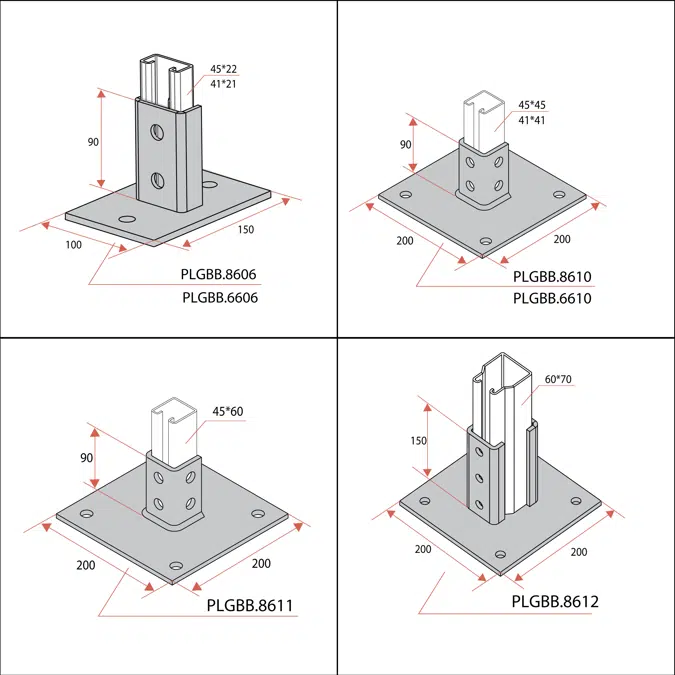 45*22
41*21

90

100

150

PLGBB.8606
PLGBB.6606

45*45
41*41

90

200

200

PLGBB.8610
PLGBB.6610

45*60

90

200

200

PLGBB.8611

60*70

150

200

200

PLGBB.8612