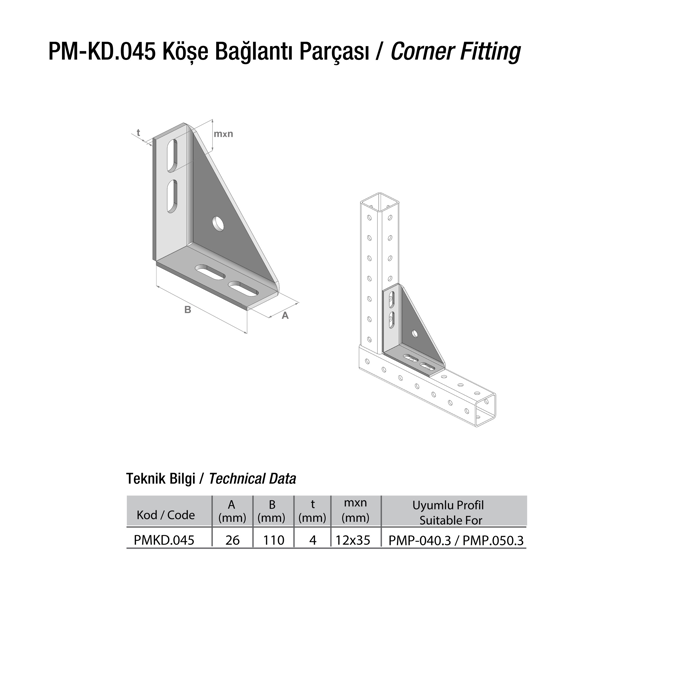 PM-KD.045 Köşe Bağlantı Parçası / Corner Fitting

t

mxn

B

A

Teknik Bilgi / Technical Data

| Kod / Code | A (mm) | B (mm) | t (mm) | mxn (mm) | Uyumlu Profil Suitable For |
|---|---|---|---|---|---|
| PMKD.045 | 26 | 110 | 4 | 12x35 | PMP-040.3 / PMP.050.3 |