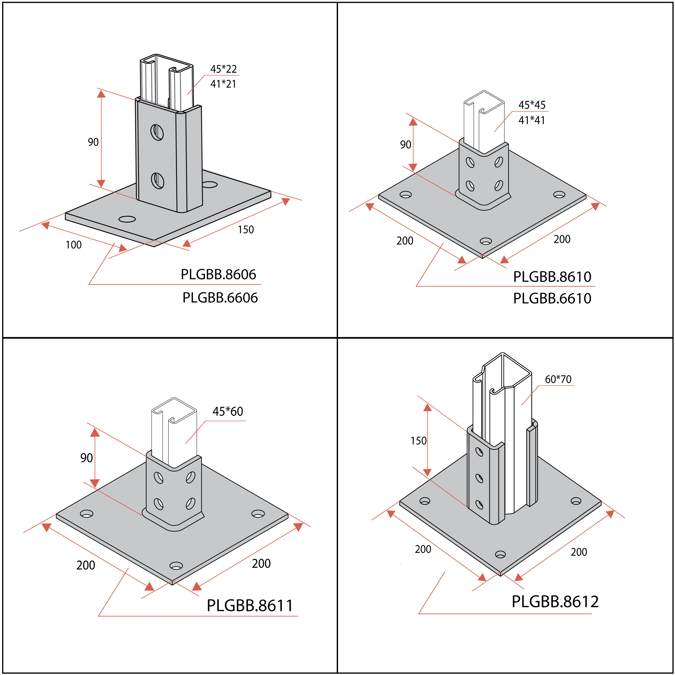 45*22
41*21
90
100
150
PLGBB.8606
PLGBB.6606

45*45
41*41
90
200
200
PLGBB.8610
PLGBB.6610

45*60
90
200
200
PLGBB.8611

60*70
150
200
200
PLGBB.8612