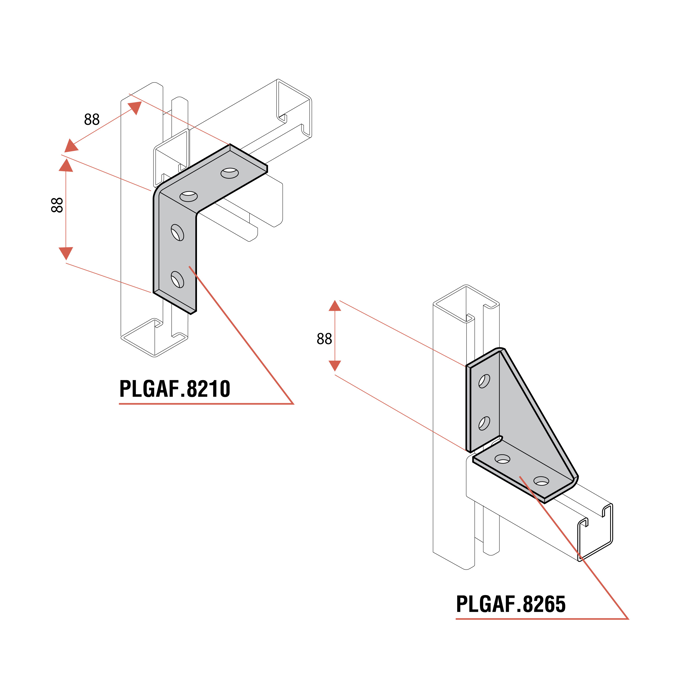 88

88

PLGAF.8210

88

PLGAF.8265