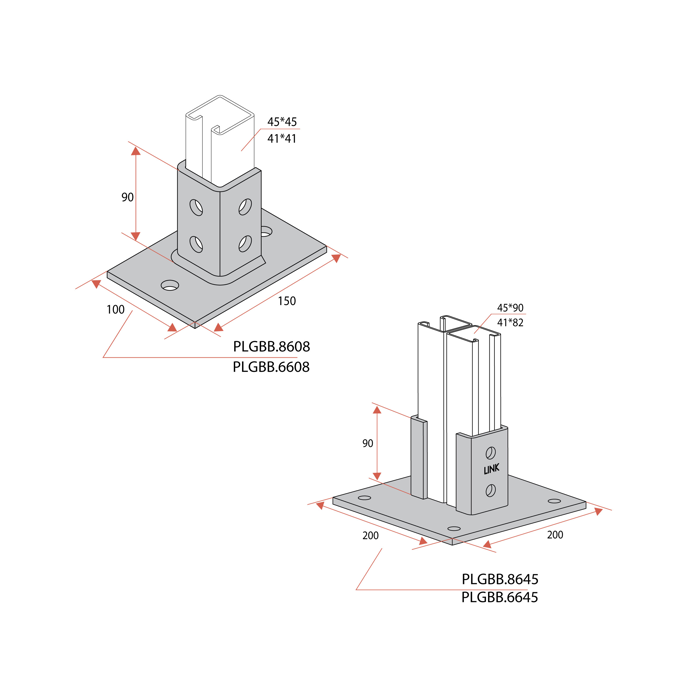 45*45
41*41

90

100

150

PLGBB.8608
PLGBB.6608

45*90
41*82

90

LINK

200

200

PLGBB.8645
PLGBB.6645