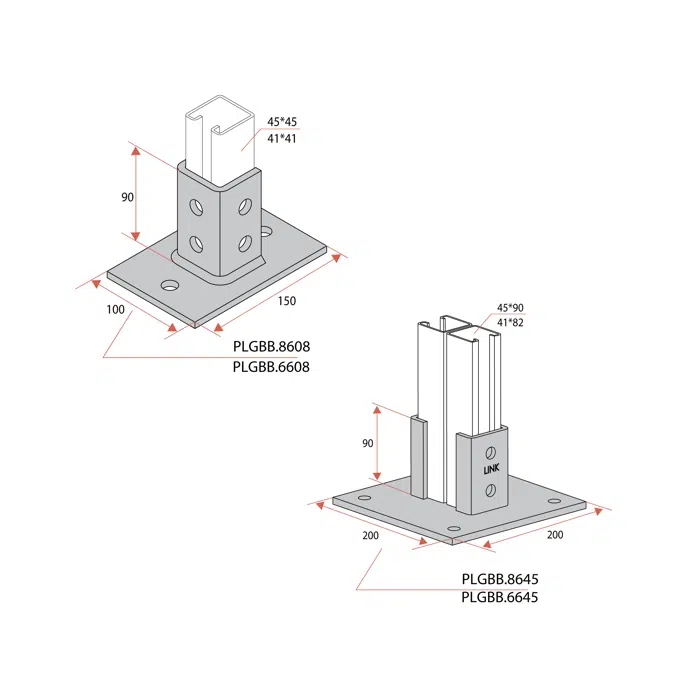 45*45
41*41

90

100

150

PLGBB.8608
PLGBB.6608

45*90
41*82

90

LINK

200

200

PLGBB.8645
PLGBB.6645