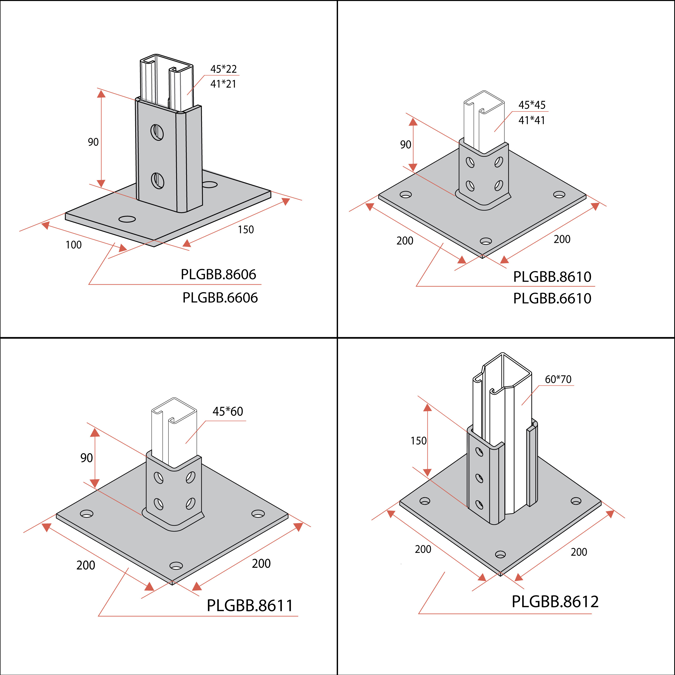 45*22
41*21

90

100

150

PLGBB.8606
PLGBB.6606

45*45
41*41

90

200

200

PLGBB.8610
PLGBB.6610

45*60

90

200

200

PLGBB.8611

60*70

150

200

200

PLGBB.8612