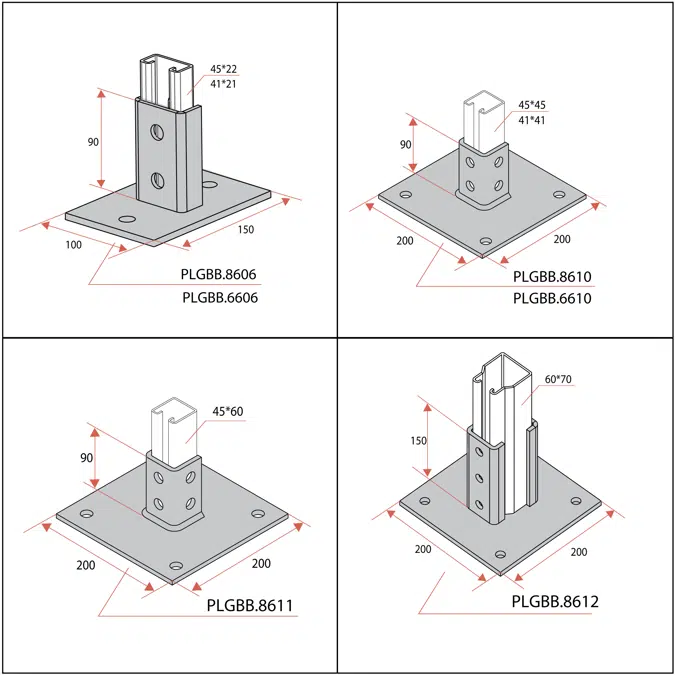 45*22
41*21

90

100

150

PLGBB.8606
PLGBB.6606

45*45
41*41

90

200

200

PLGBB.8610
PLGBB.6610

45*60

90

200

200

PLGBB.8611

60*70

150

200

200

PLGBB.8612