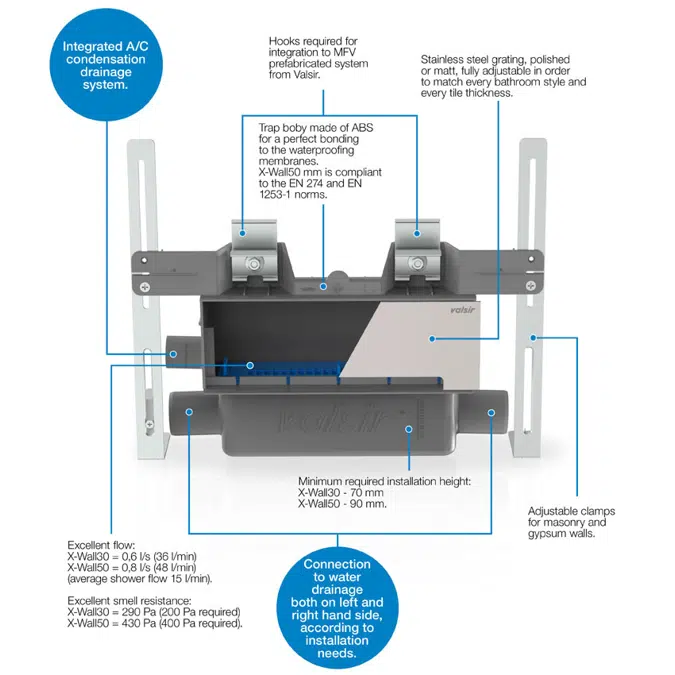 Integrated A/C condensation drainage system.

Hooks required for integration to MFV prefabricated system from Valsir.

Stainless steel grating, polished or matt, fully adjustable in order to match every bathroom style and every tile thickness.

Trap boby made of ABS for a perfect bonding to the waterproofing membranes.
X-Wall50 mm is compliant to the EN 274 and EN 1253-1 norms.

valsir

valsir

Minimum required installation height:
X-Wall30 - 70 mm
X-Wall50 - 90 mm.

Adjustable clamps for masonry and gypsum walls.

Excellent flow:
X-Wall30 = 0,6 l/s (36 l/min)
X-Wall50 = 0,8 l/s (48 l/min)
(average shower flow 15 l/min).

Excellent smell resistance:
X-Wall30 = 290 Pa (200 Pa required)
X-Wall50 = 430 Pa (400 Pa required).

Connection to water drainage both on left and right hand side, according to installation needs.