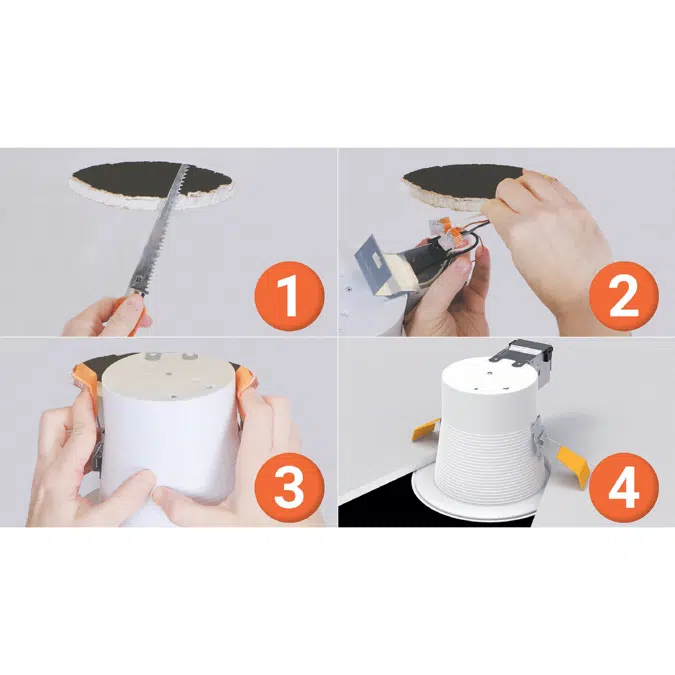 1

2

3

4