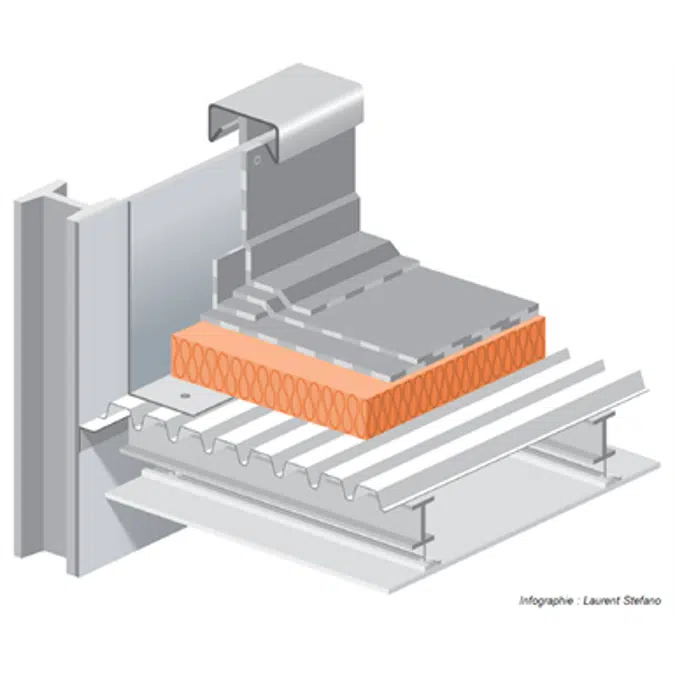 Infographie : Laurent Stefano