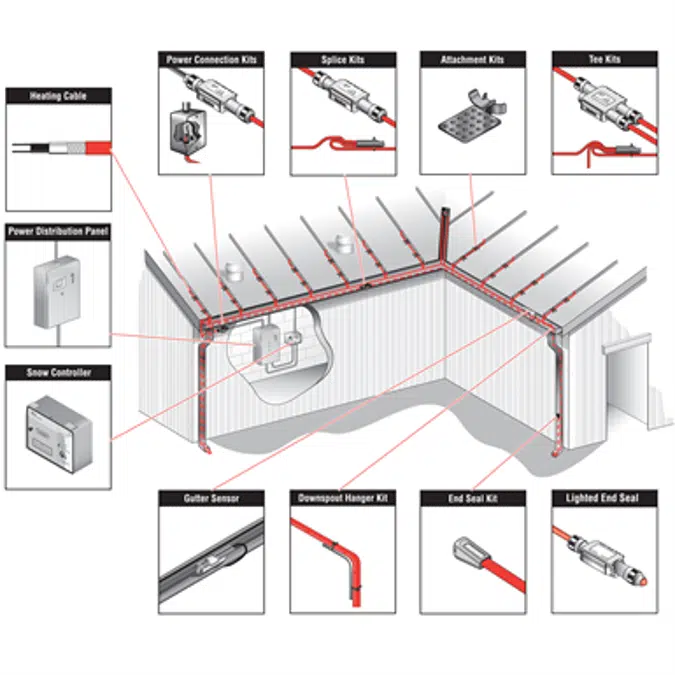 Power Connection Kits

Splice Kits

Attachment Kits

Tee Kits

Heating Cable

Power Distribution Panel

Snow Controller

Gutter Sensor

Downspout Hanger Kit

End Seal Kit

Lighted End Seal