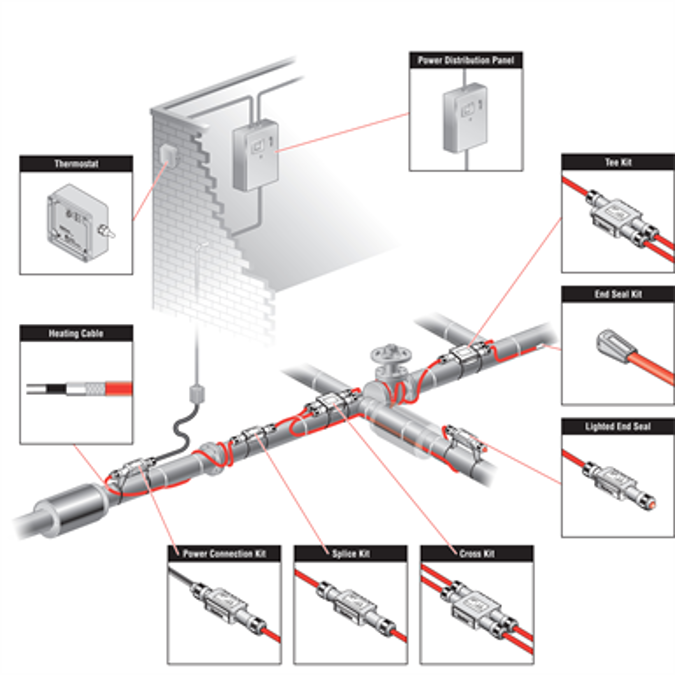 Power Distribution Panel

Thermostat

Tee Kit

End Seal Kit

Heating Cable

Lighted End Seal

Power Connection Kit

Splice Kit

Cross Kit