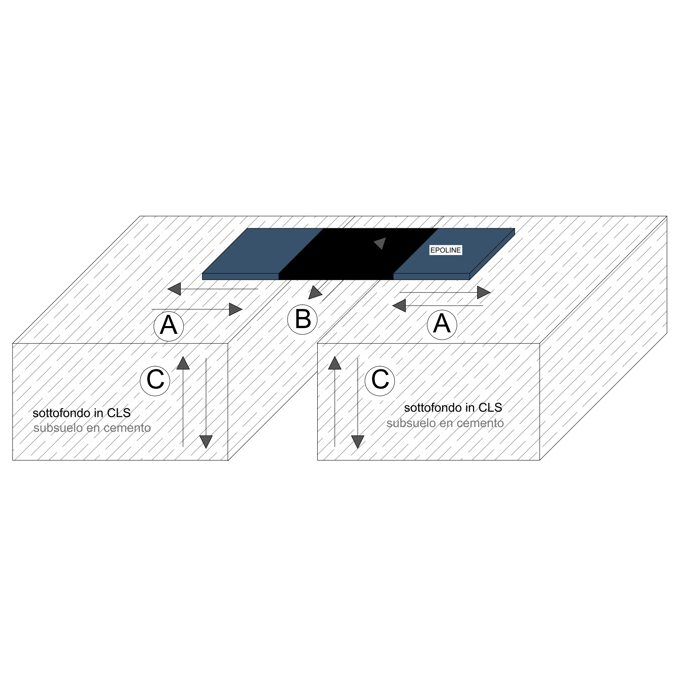 EPOLINE

A

B

A

C

C

sottofondo in CLS
subsuelo en cemento

sottofondo in CLS
subsuelo en cemento