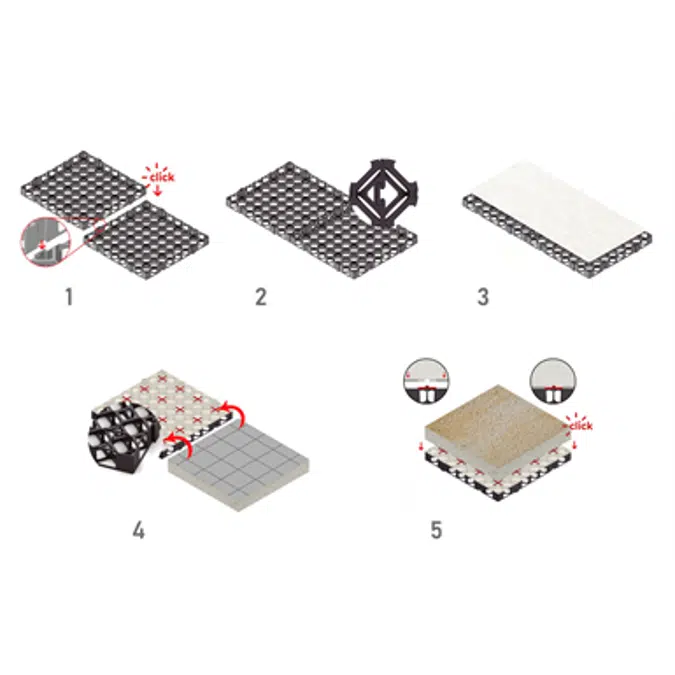 click

1

2

3

4

click

5