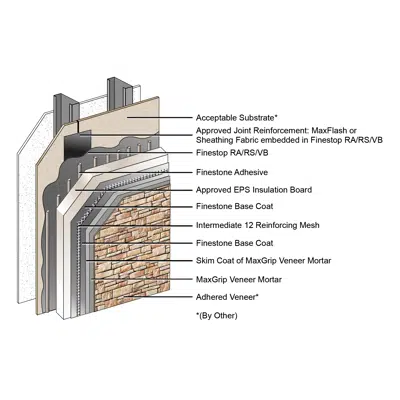 Acceptable Substrate*

Approved Joint Reinforcement: MaxFlash or Sheathing Fabric embedded in Finestop RA/RS/VB

Finestop RA/RS/VB

Finestone Adhesive

Approved EPS Insulation Board

Finestone Base Coat

Intermediate 12 Reinforcing Mesh

Finestone Base Coat

Skim Coat of MaxGrip Veneer Mortar

MaxGrip Veneer Mortar

Adhered Veneer*

*(By Other)