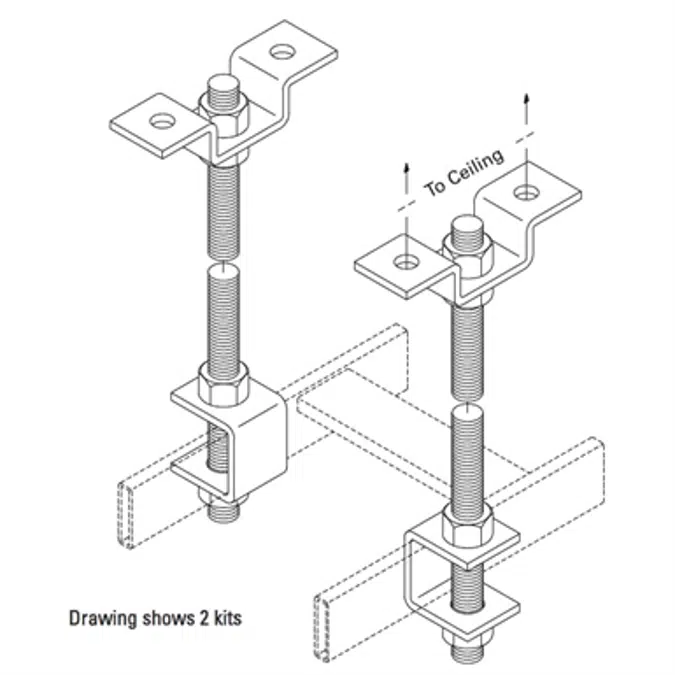 To Ceiling

Drawing shows 2 kits