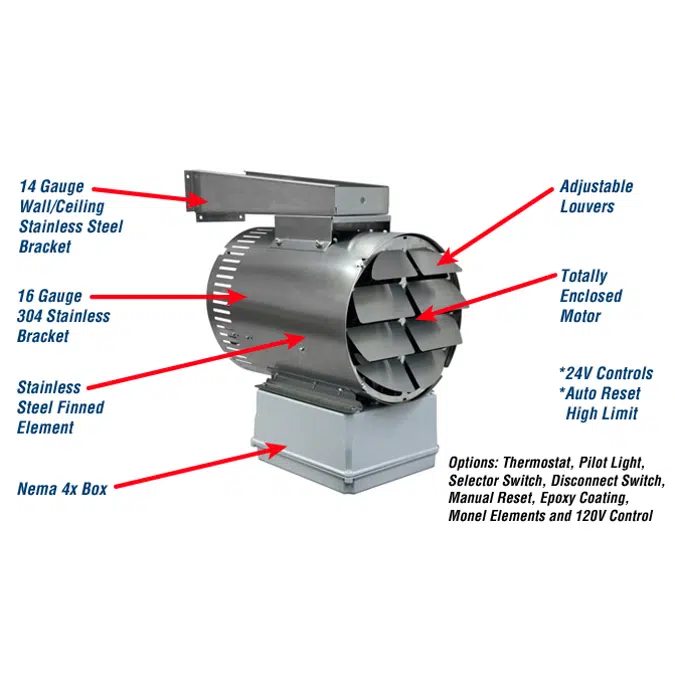 14 Gauge Wall/Ceiling Stainless Steel Bracket

16 Gauge 304 Stainless Bracket

Stainless Steel Finned Element

Nema 4x Box

Adjustable Louvers

Totally Enclosed Motor

*24V Controls
*Auto Reset High Limit

Options: Thermostat, Pilot Light, Selector Switch, Disconnect Switch, Manual Reset, Epoxy Coating, Monel Elements and 120V Control