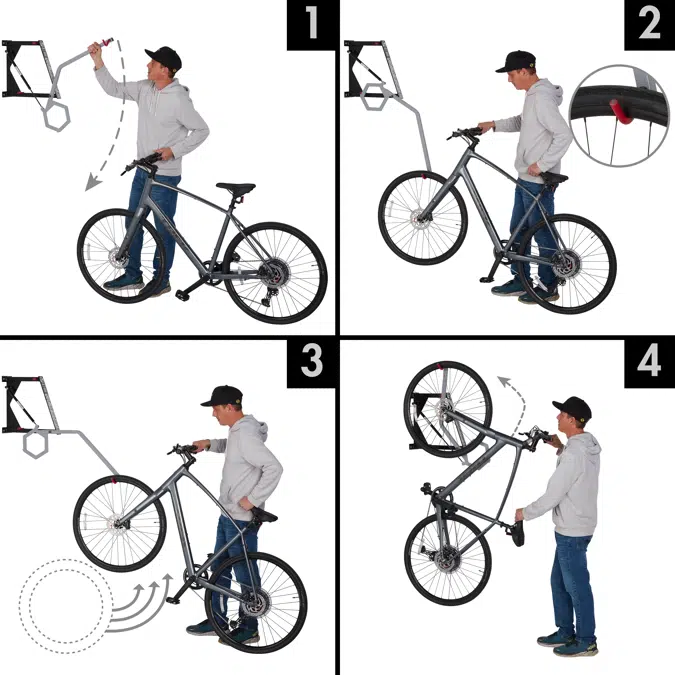 1

2

3

4