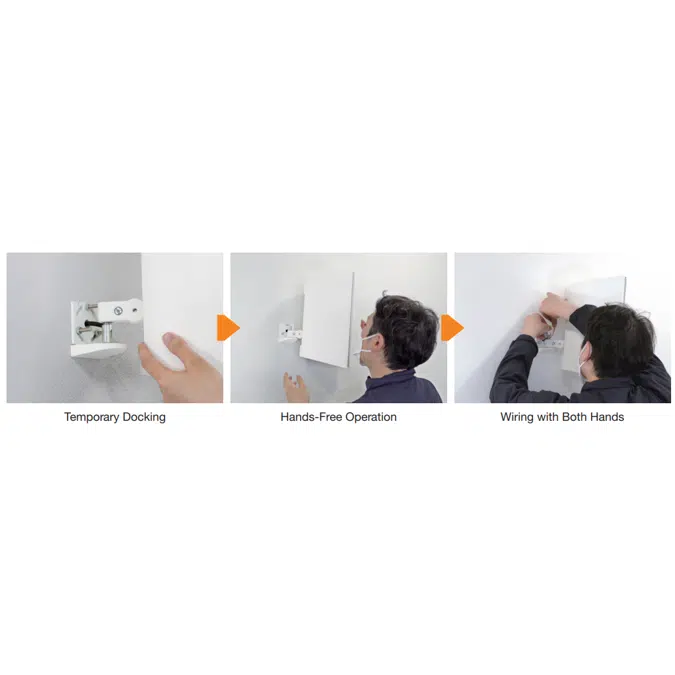 Temporary Docking

Hands-Free Operation

Wiring with Both Hands