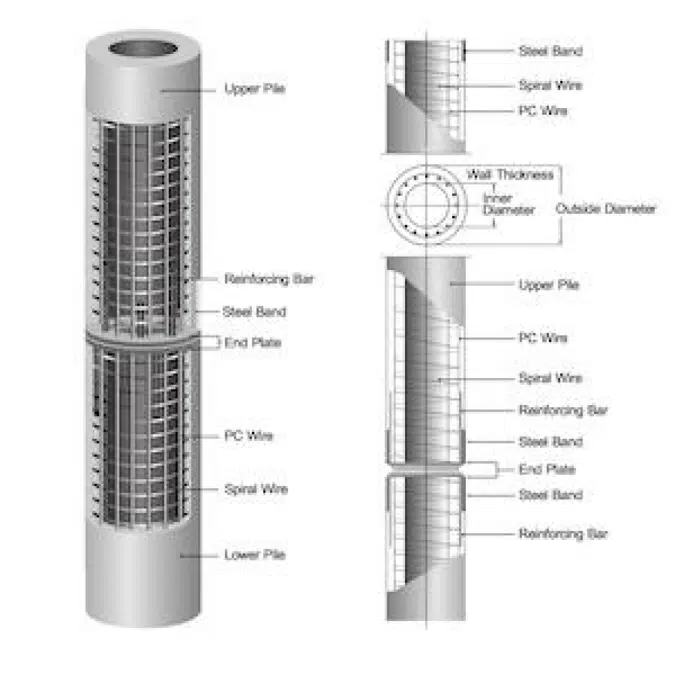 Upper Pile
Reinforcing Bar
Steel Band
End Plate
PC Wire
Spiral Wire
Lower Pile

Steel Band
Spiral Wire
PC Wire
Wall Thickness
Inner Diameter
Outside Diameter
Upper Pile
PC Wire
Spiral Wire
Reinforcing Bar
Steel Band
End Plate
Steel Band
Reinforcing Bar