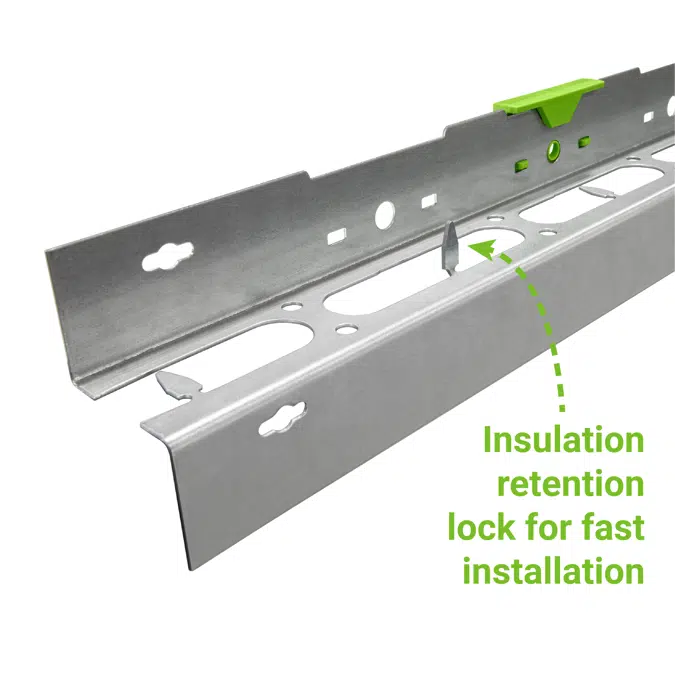 Insulation retention lock for fast installation